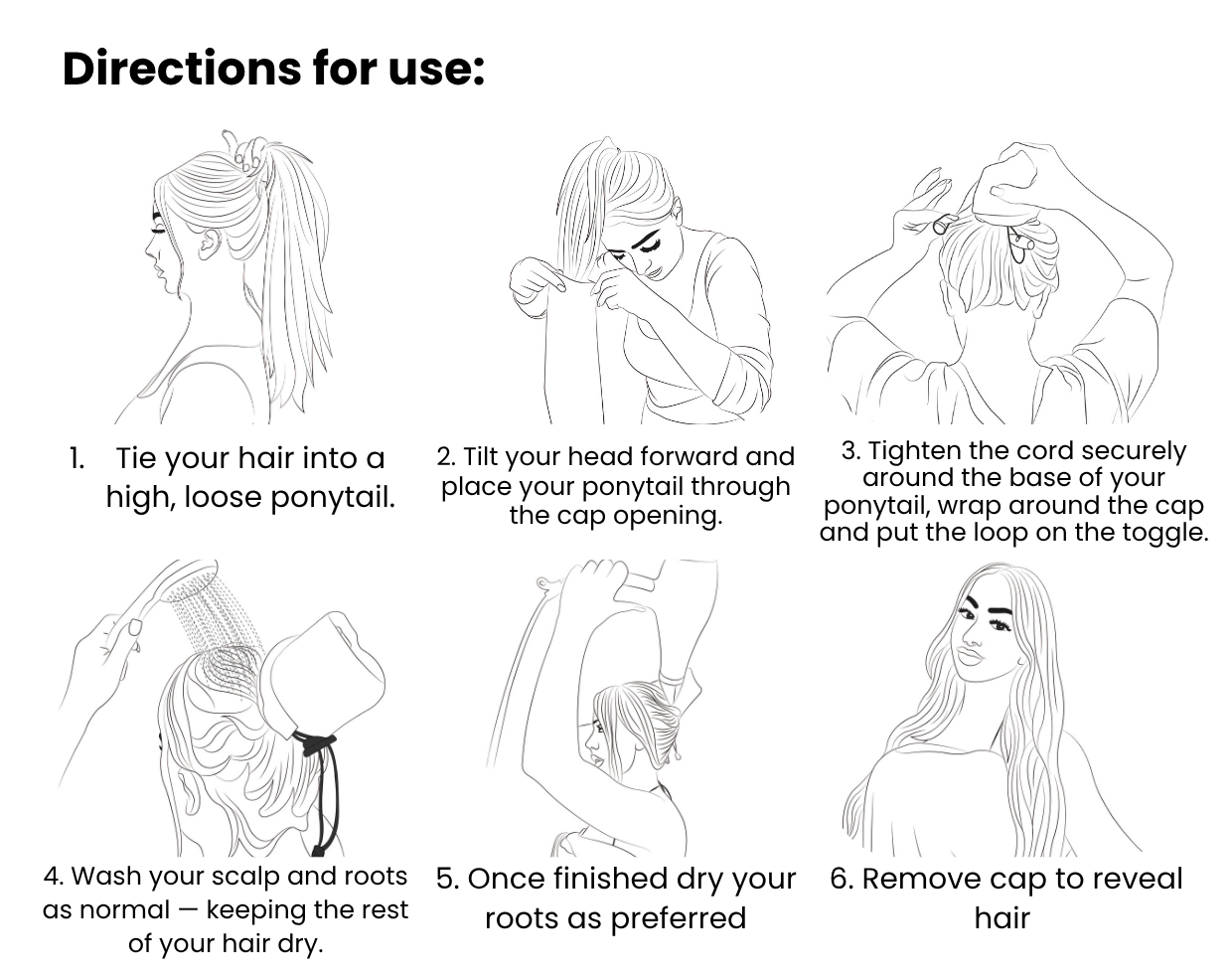 Directions for use:

1. Tie your hair into a high, loose ponytail.

2. Tilt your head forward and place your ponytail through the cap opening.

3. Tighten the cord securely around the base of your ponytail, wrap around the cap and put the loop on the toggle.

4. Wash your scalp and roots as normal — keeping the rest of your hair dry.

5. Once finished dry your roots as preferred

6. Remove cap to reveal hair